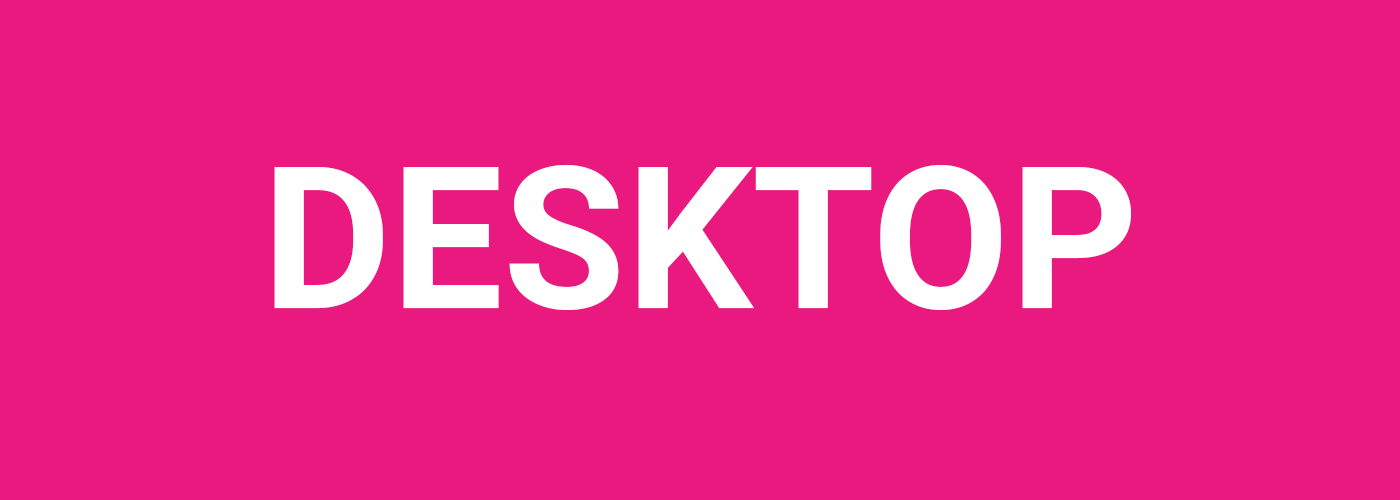 DESKTOP